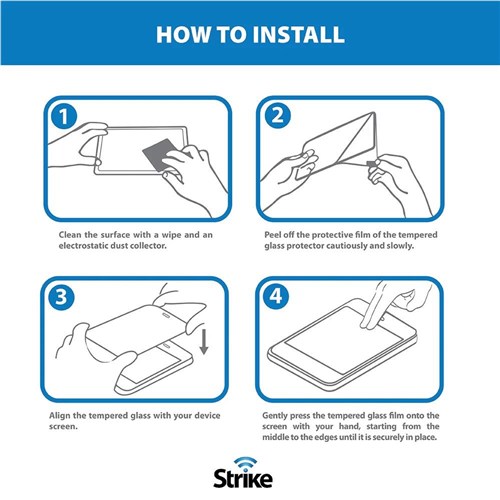 HOW TO INSTALL

1

Clean the surface with a wipe and an electrostatic dust collector.

2

Peel off the protective film of the tempered glass protector cautiously and slowly.

3

Align the tempered glass with your device screen.

4

Gently press the tempered glass film onto the screen with your hand, starting from the middle to the edges until it is securely in place.

Strike